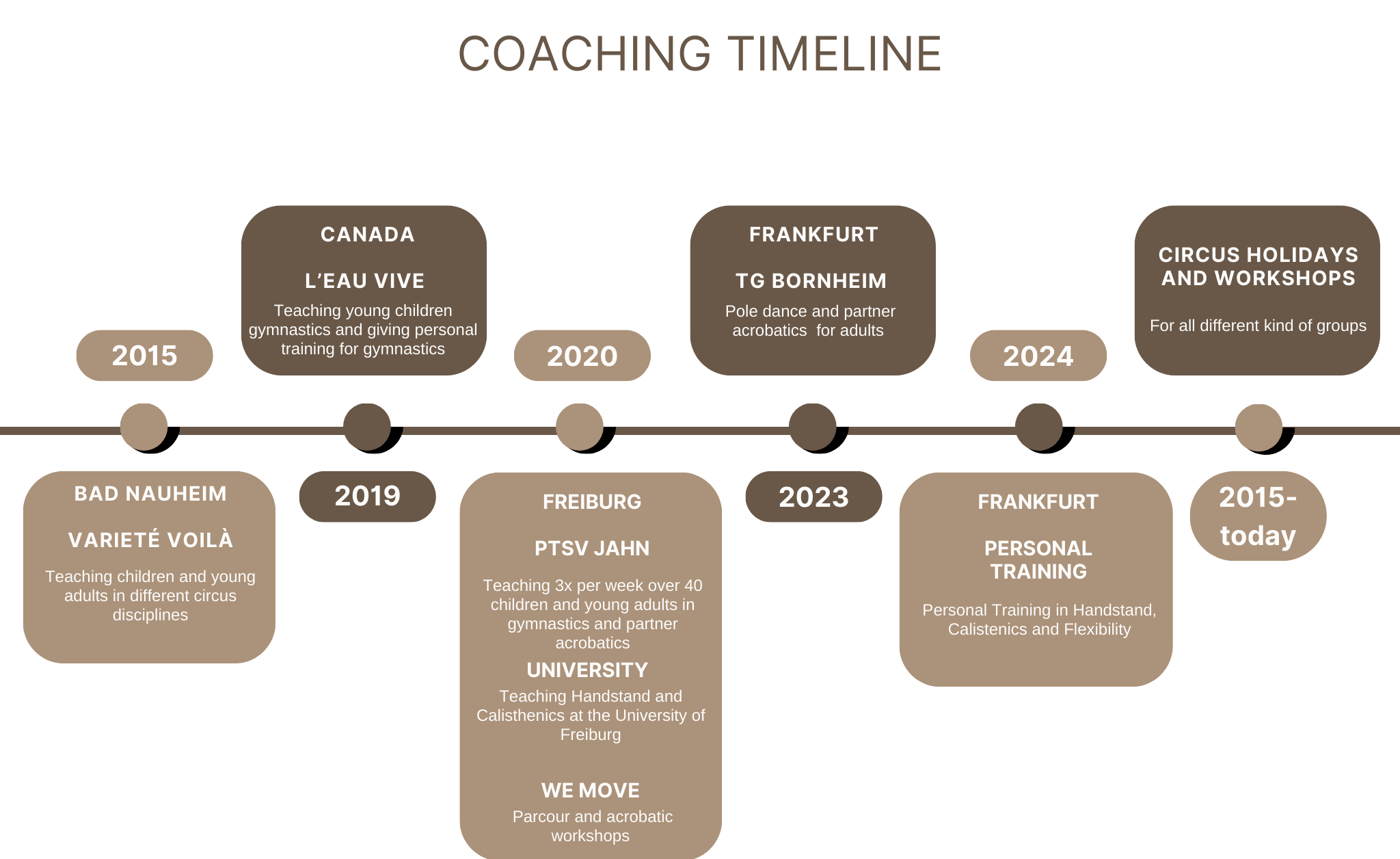 COACHING TIMELINE

2015

BAD NAUHEIM

VARIETÉ VOILÀ

Teaching children and young adults in different circus disciplines

CANADA

L'EAU VIVE

Teaching young children gymnastics and giving personal training for gymnastics

2019

2020

FREIBURG

PTSV JAHN

Teaching 3x per week over 40 children and young adults in gymnastics and partner acrobatics

UNIVERSITY

Teaching Handstand and Calisthenics at the University of Freiburg

WE MOVE

Parcour and acrobatic workshops

FRANKFURT

TG BORNHEIM

Pole dance and partner acrobatics for adults

2023

2024

FRANKFURT

PERSONAL TRAINING

Personal Training in Handstand, Calistenics and Flexibility

CIRCUS HOLIDAYS AND WORKSHOPS

For all different kind of groups

2015-today